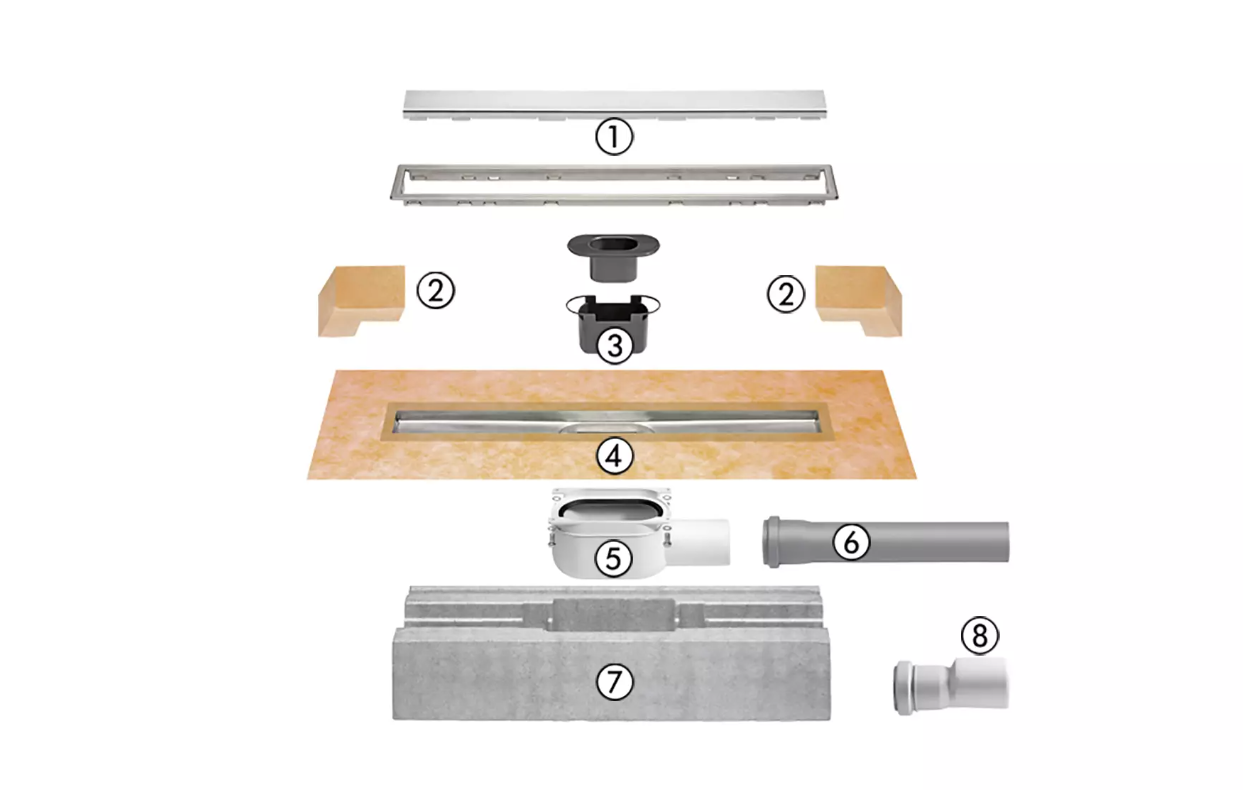 1

2

2

3

4

5

6

7

8